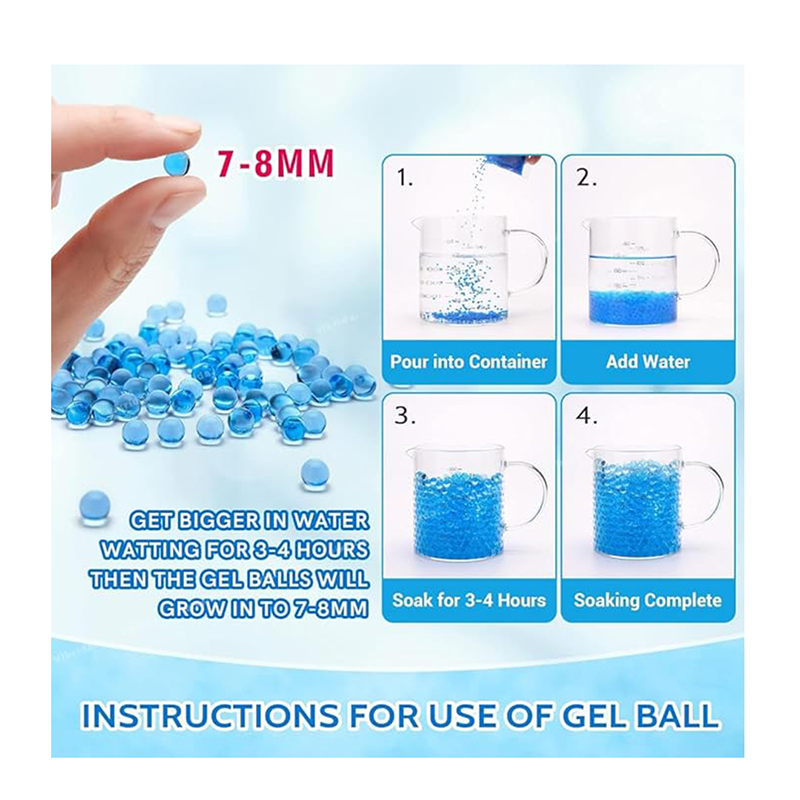 7-8MM

1.
Pour into Container

2.
Add Water

3.
Soak for 3-4 Hours

4.
Soaking Complete

GET BIGGER IN WATER WATTING FOR 3-4 HOURS THEN THE GEL BALLS WILL GROW IN TO 7-8MM

INSTRUCTIONS FOR USE OF GEL BALL