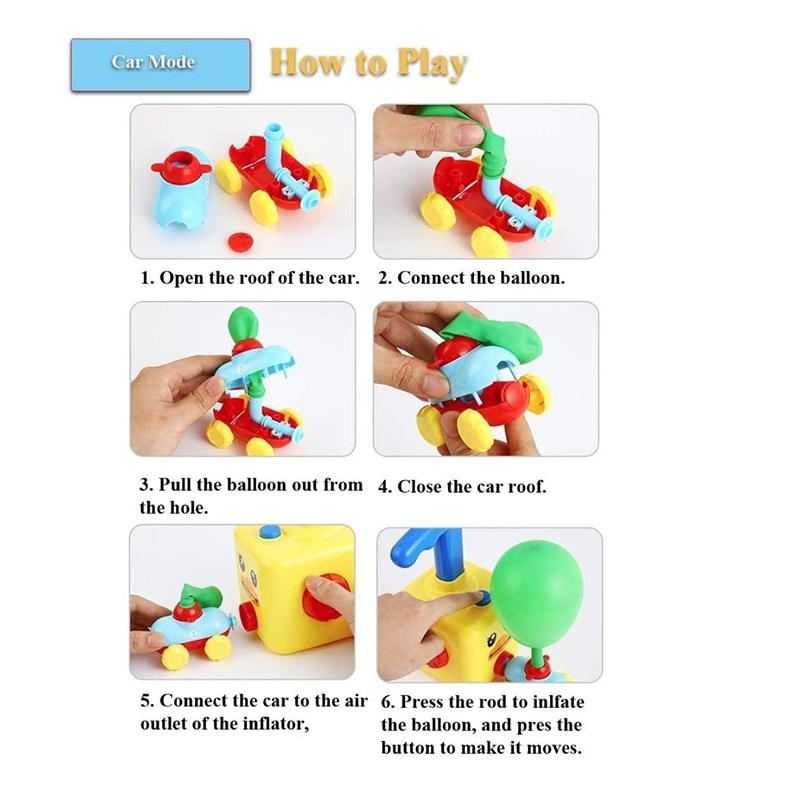 Car Mode

How to Play

1. Open the roof of the car.

2. Connect the balloon.

3. Pull the balloon out from the hole.

4. Close the car roof.

5. Connect the car to the air outlet of the inflator,

6. Press the rod to inlfate the balloon, and pres the button to make it moves.