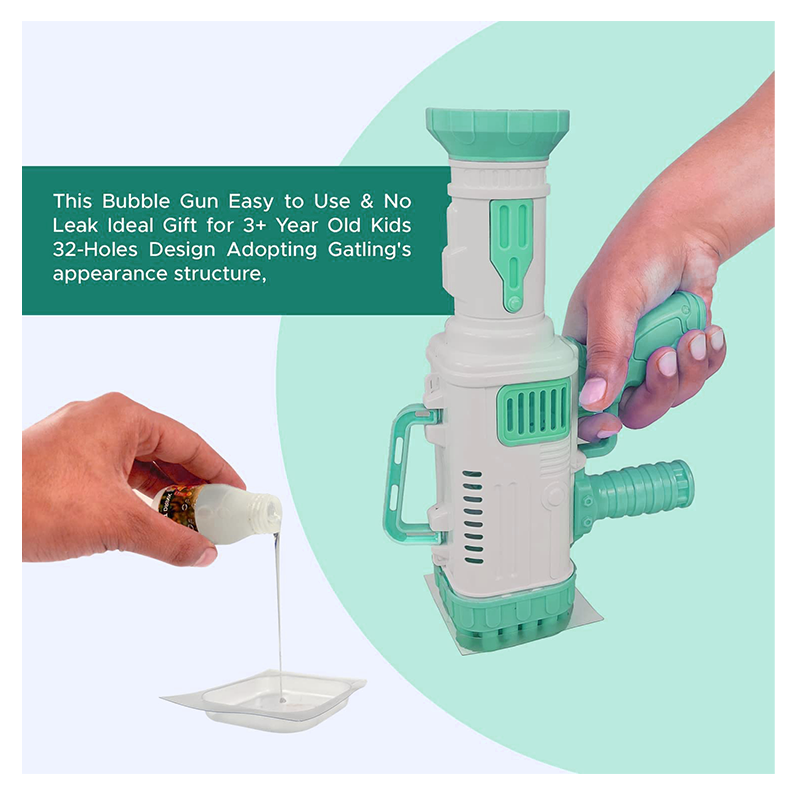 This Bubble Gun Easy to Use & No Leak Ideal Gift for 3+ Year Old Kids 32-Holes Design Adopting Gatling's appearance structure,