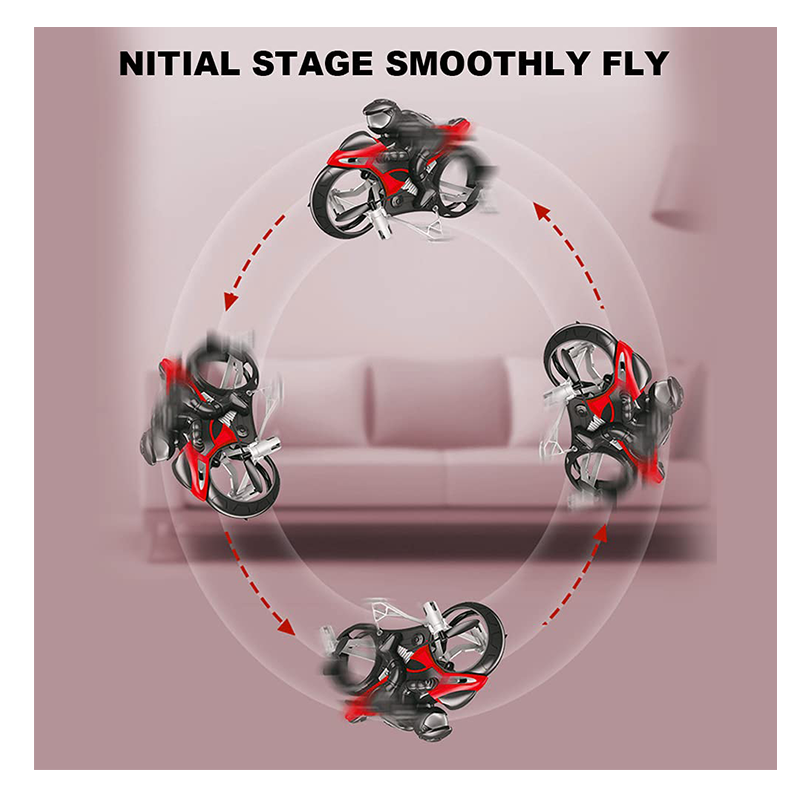 NITIAL STAGE SMOOTHLY FLY