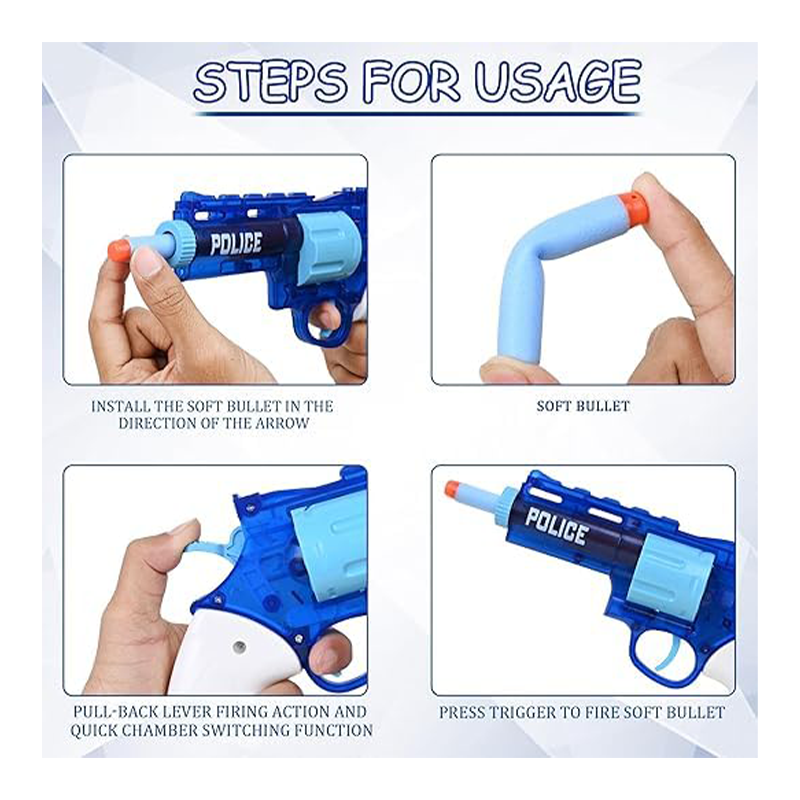 STEPS FOR USAGE

POLICE

INSTALL THE SOFT BULLET IN THE DIRECTION OF THE ARROW

SOFT BULLET

PULL-BACK LEVER FIRING ACTION AND QUICK CHAMBER SWITCHING FUNCTION

POLICE

PRESS TRIGGER TO FIRE SOFT BULLET