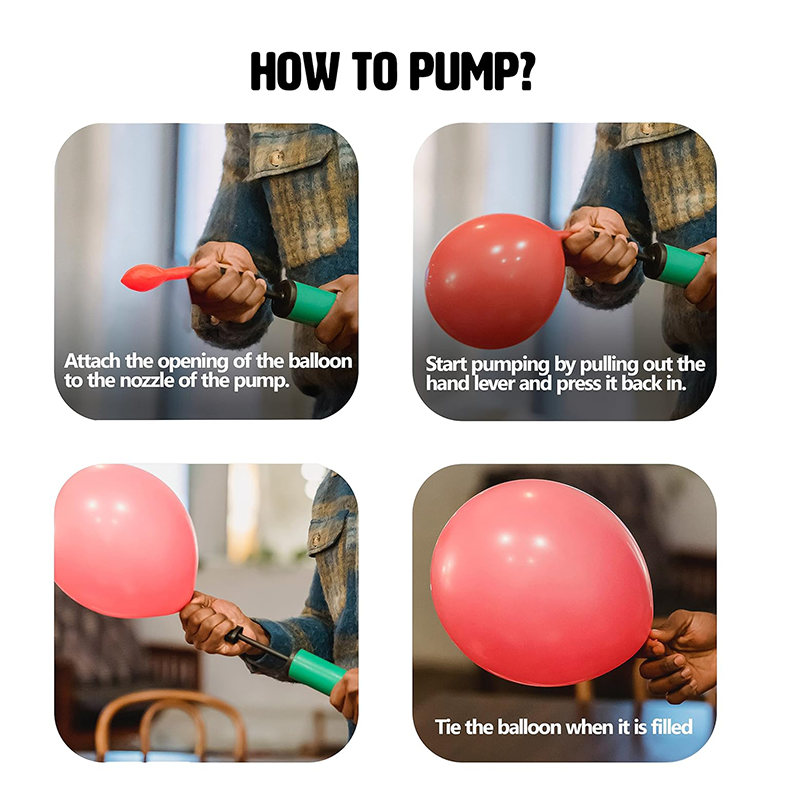 HOW TO PUMP?

Attach the opening of the balloon to the nozzle of the pump.

Start pumping by pulling out the hand lever and press it back in.

Tie the balloon when it is filled