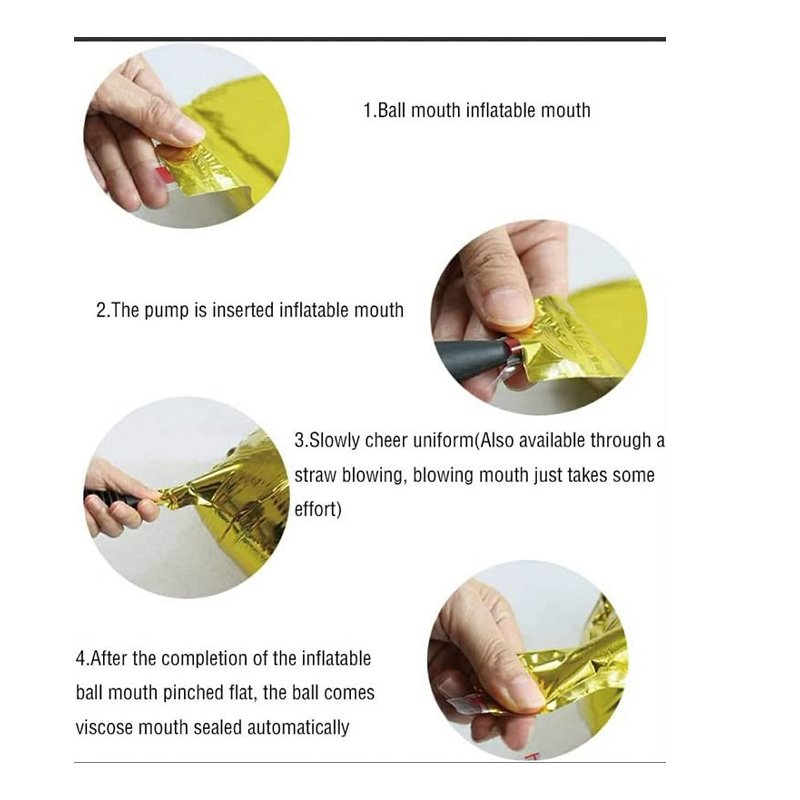 1.Ball mouth inflatable mouth

2.The pump is inserted inflatable mouth

3.Slowly cheer uniform(Also available through a straw blowing, blowing mouth just takes some effort)

4.After the completion of the inflatable ball mouth pinched flat, the ball comes viscose mouth sealed automatically