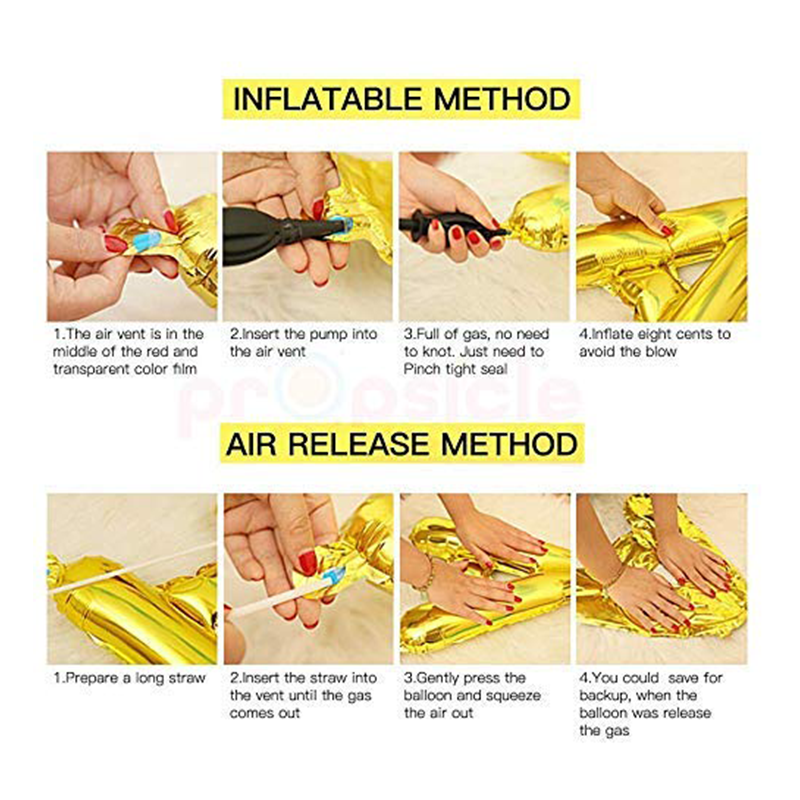 INFLATABLE METHOD

1.The air vent is in the middle of the red and transparent color film

2.Insert the pump into the air vent

3.Full of gas, no need to knot. Just need to Pinch tight seal

4.Inflate eight cents to avoid the blow

propsicle

AIR RELEASE METHOD

1.Prepare a long straw

2.Insert the straw into the vent until the gas comes out

3.Gently press the balloon and squeeze the air out

4.You could save for backup, when the balloon was release the gas