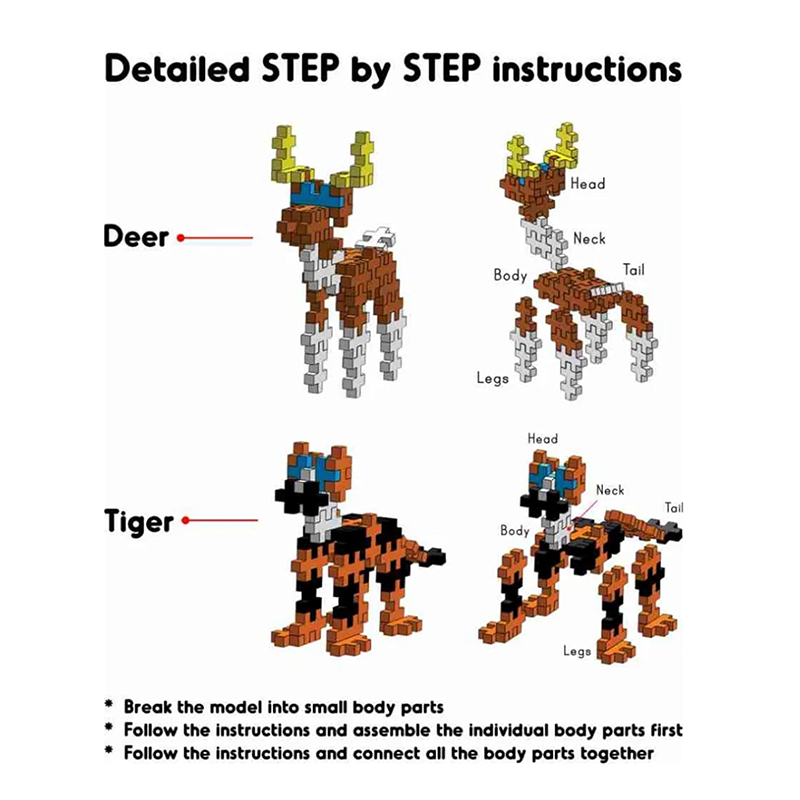 Detailed STEP by STEP instructions

Deer

Head

Neck

Body

Tail

Legs

Tiger

Head

Neck

Tail

Body

Legs

* Break the model into small body parts
* Follow the instructions and assemble the individual body parts first
* Follow the instructions and connect all the body parts together