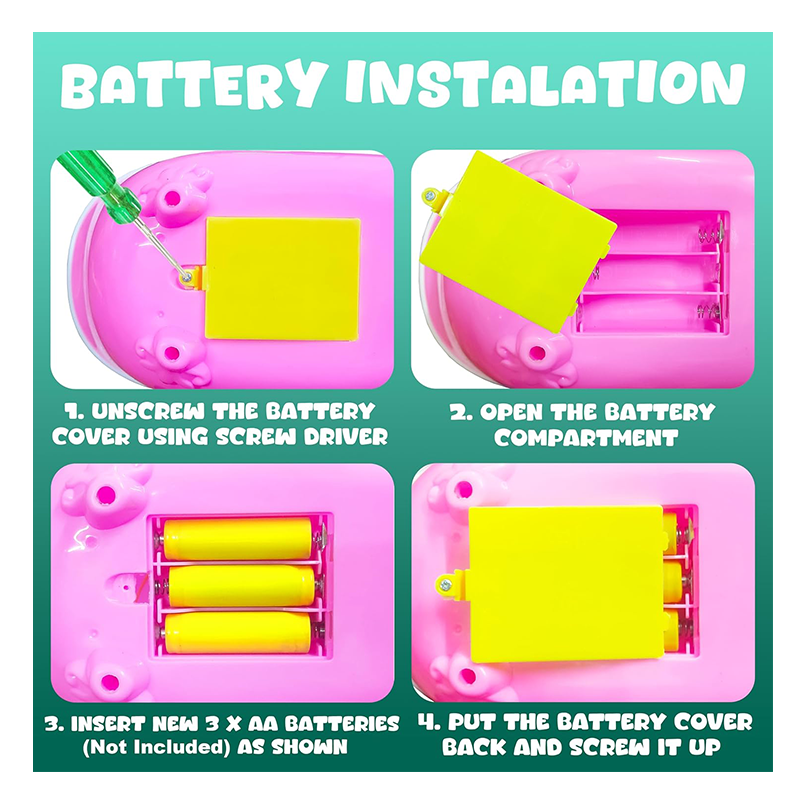 BATTERY INSTALATION

1. UNSCREW THE BATTERY COVER USING SCREW DRIVER

2. OPEN THE BATTERY COMPARTMENT

3. INSERT NEW 3 X AA BATTERIES (Not Included) AS SHOWN

4. PUT THE BATTERY COVER BACK AND SCREW IT UP