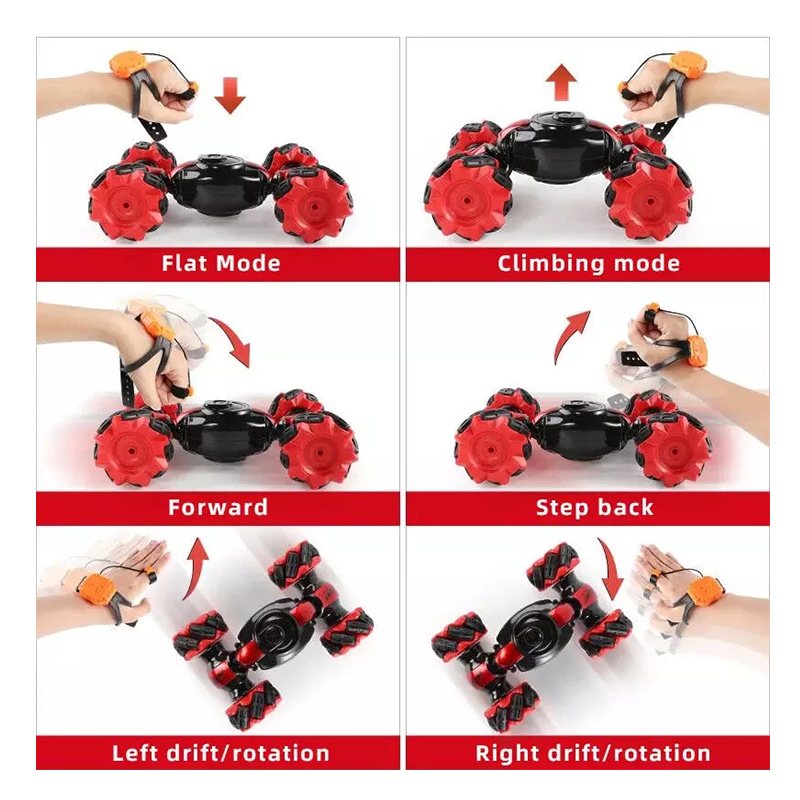 Flat Mode

Climbing mode

Forward

Step back

Left drift/rotation

Right drift/rotation