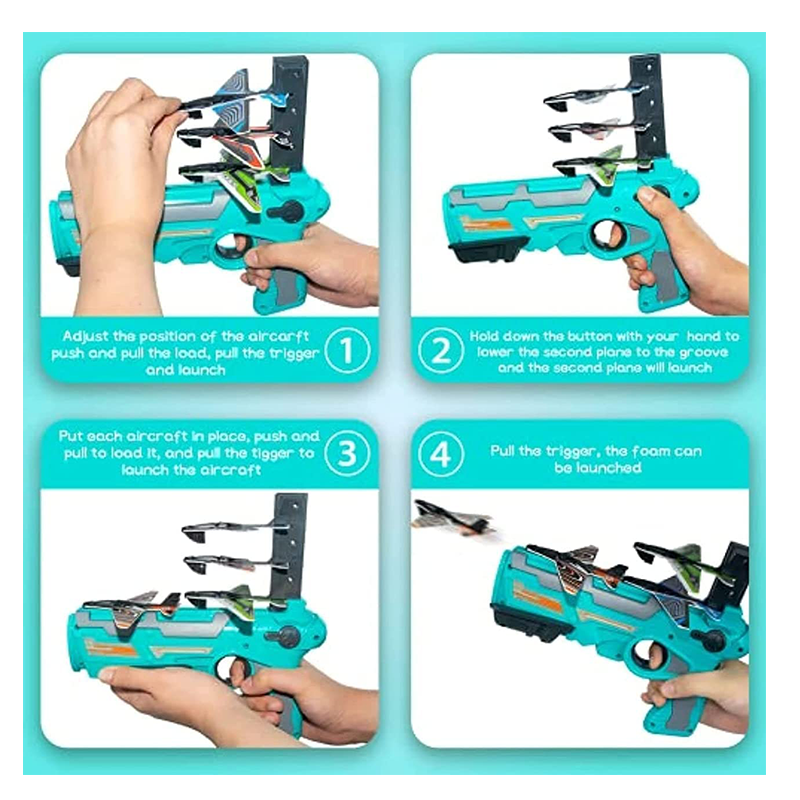 Adjust the position of the aircarft push and pull the load, pull the trigger and launch

1

2

Hold down the button with your hand to lower the second plane to the groove and the second plane will launch

Put each aircraft in place, push and pull to load it, and pull the tigger to launch the aircraft

3

4

Pull the trigger, the foam can be launched