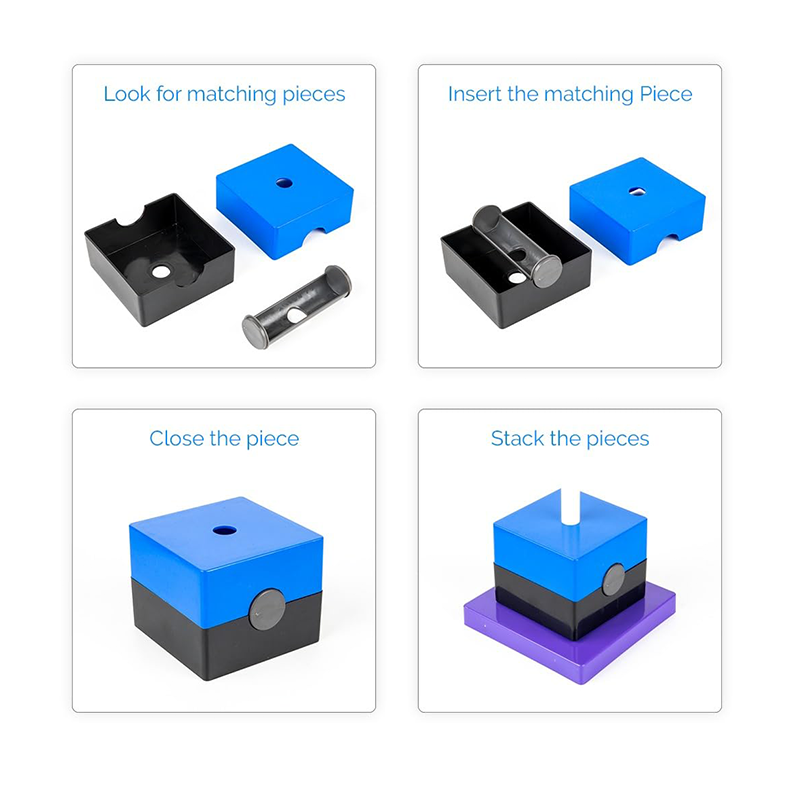 Look for matching pieces

Insert the matching Piece

Close the piece

Stack the pieces