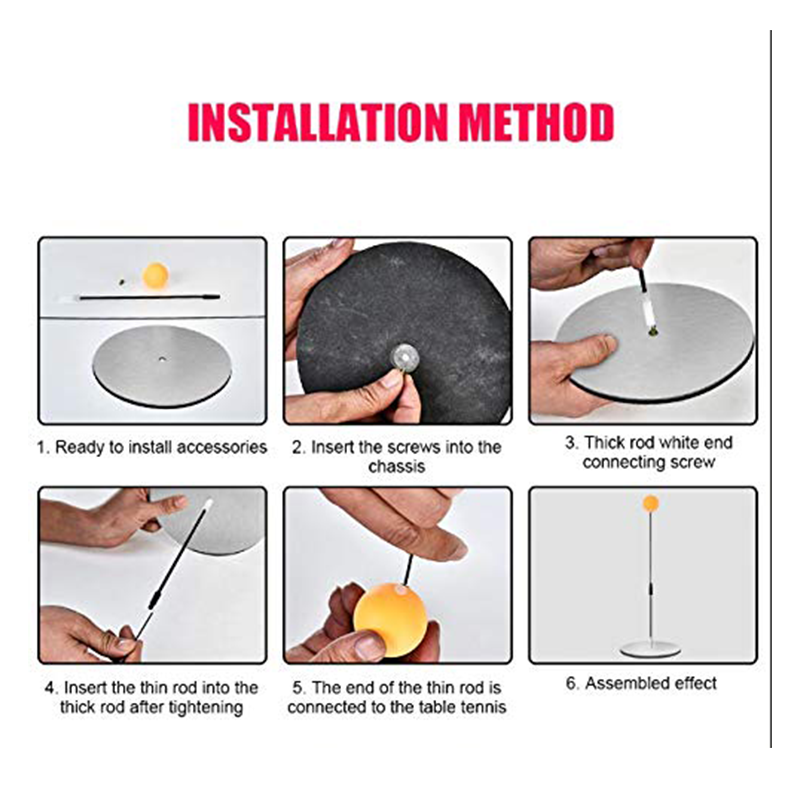 INSTALLATION METHOD

1. Ready to install accessories

2. Insert the screws into the chassis

3. Thick rod white end connecting screw

4. Insert the thin rod into the thick rod after tightening

5. The end of the thin rod is connected to the table tennis

6. Assembled effect