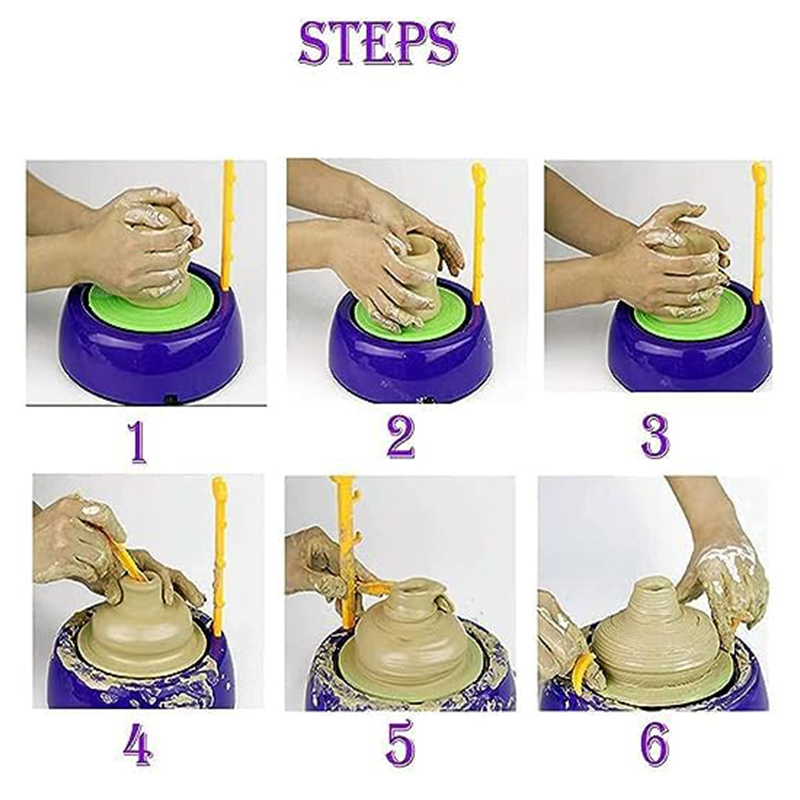 STEPS

1

2

3

4

5

6