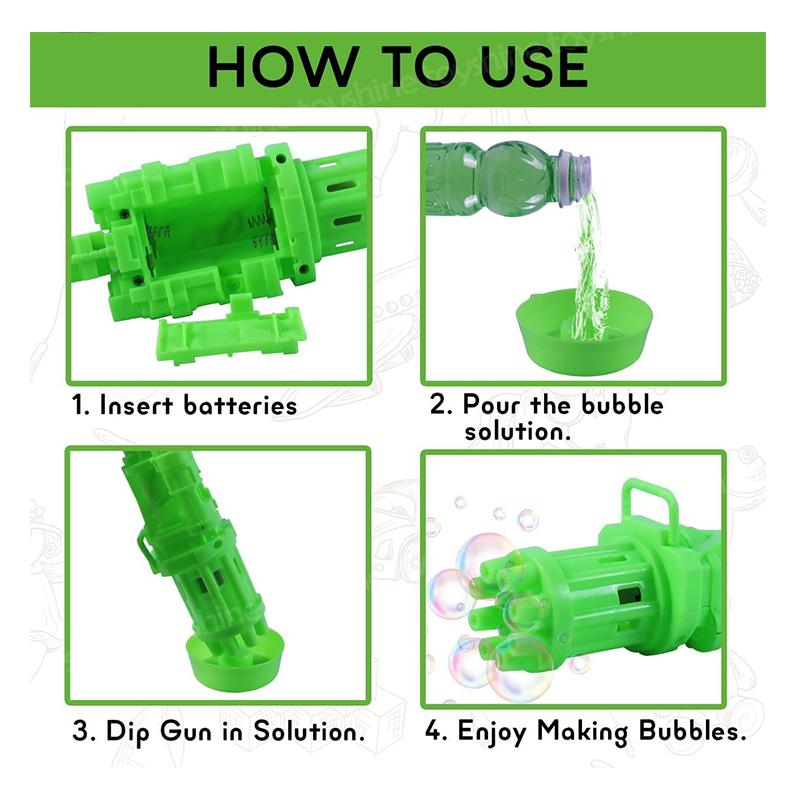 HOW TO USE

toyshine toyshine toyshine

1. Insert batteries

2. Pour the bubble solution.

3. Dip Gun in Solution.

4. Enjoy Making Bubbles.