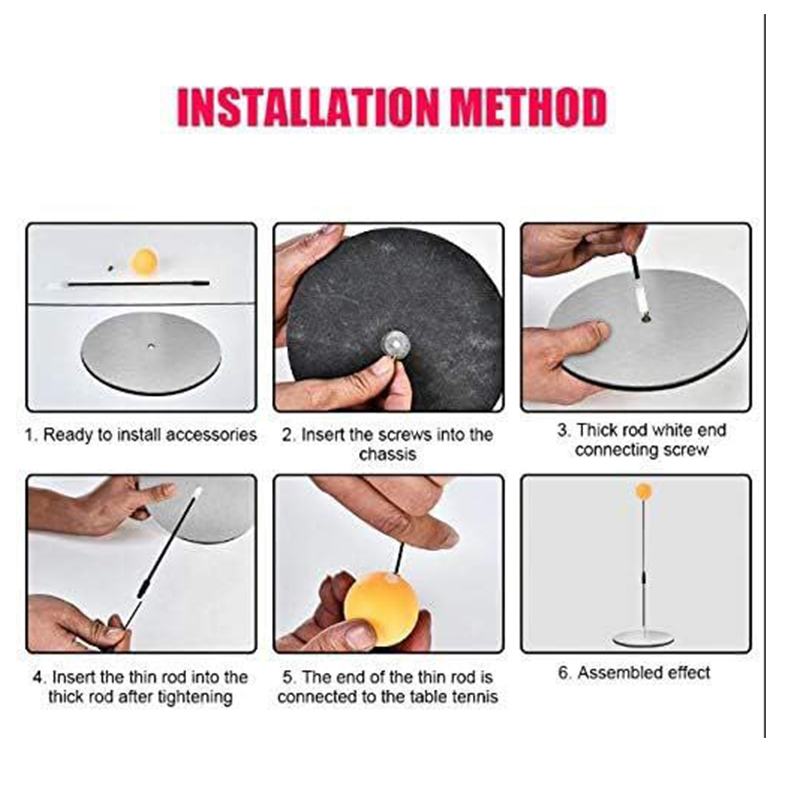 INSTALLATION METHOD

1. Ready to install accessories

2. Insert the screws into the chassis

3. Thick rod white end connecting screw

4. Insert the thin rod into the thick rod after tightening

5. The end of the thin rod is connected to the table tennis

6. Assembled effect