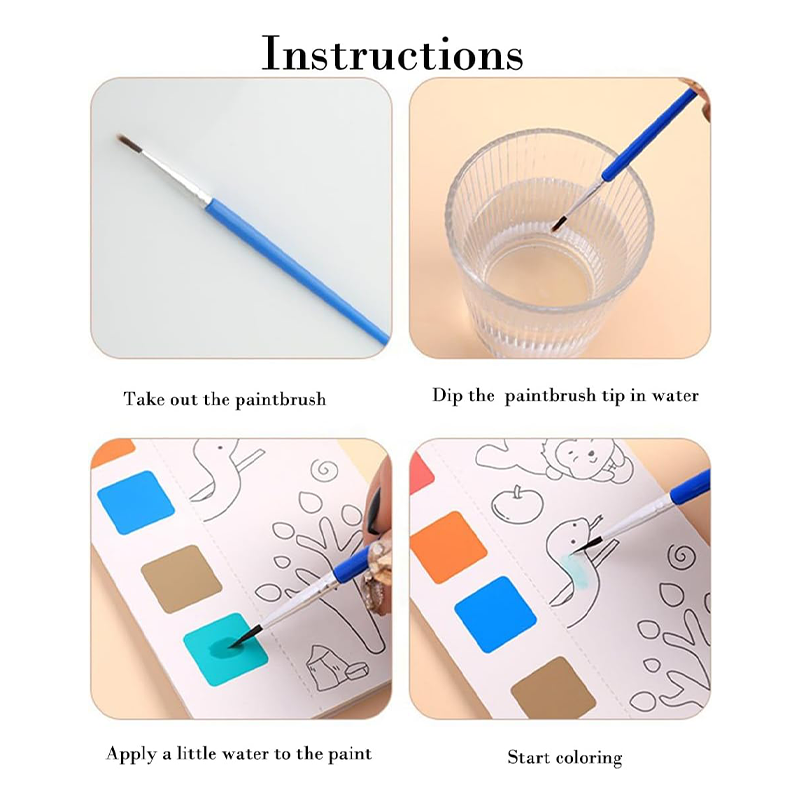 Instructions

Take out the paintbrush

Dip the  paintbrush tip in water

Apply a little water to the paint

Start coloring