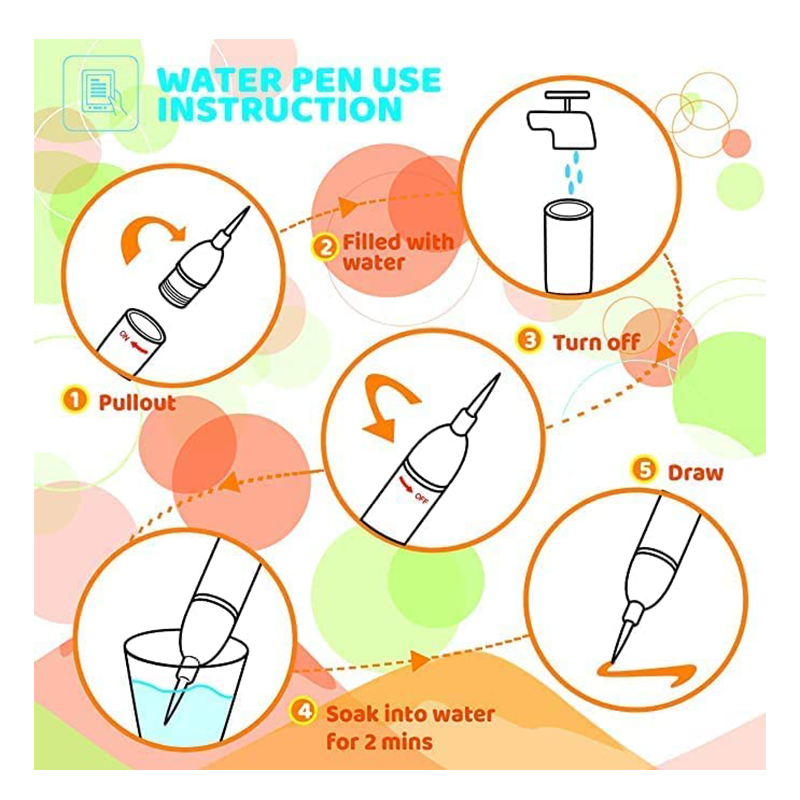 WATER PEN USE INSTRUCTION

ON

1 Pullout

2 Filled with water

3 Turn off

OFF

4 Soak into water for 2 mins

5 Draw