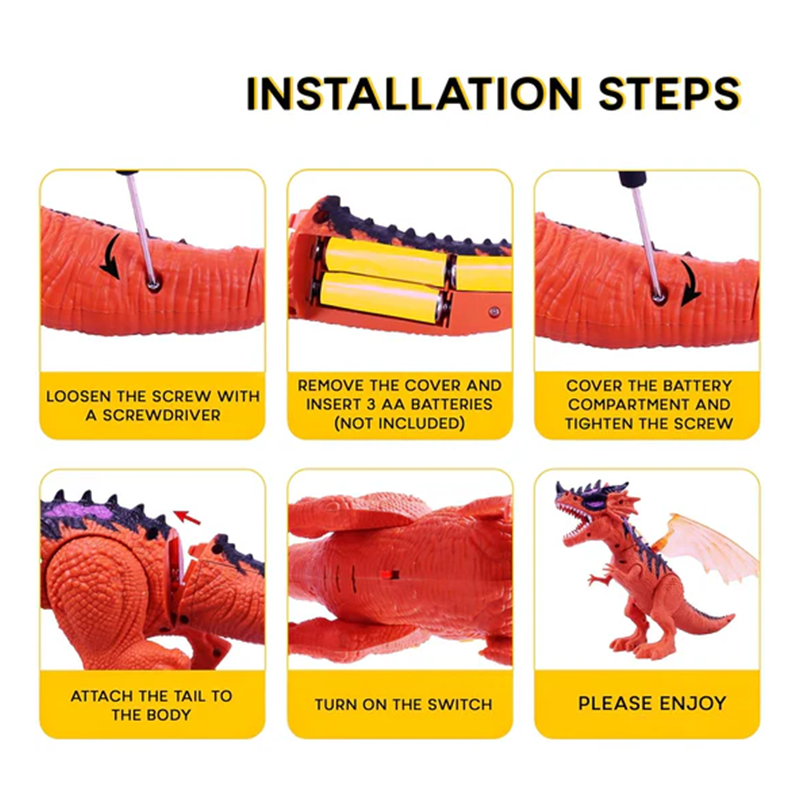 INSTALLATION STEPS

LOOSEN THE SCREW WITH A SCREWDRIVER

REMOVE THE COVER AND INSERT 3 AA BATTERIES (NOT INCLUDED)

COVER THE BATTERY COMPARTMENT AND TIGHTEN THE SCREW

ATTACH THE TAIL TO THE BODY

TURN ON THE SWITCH

PLEASE ENJOY