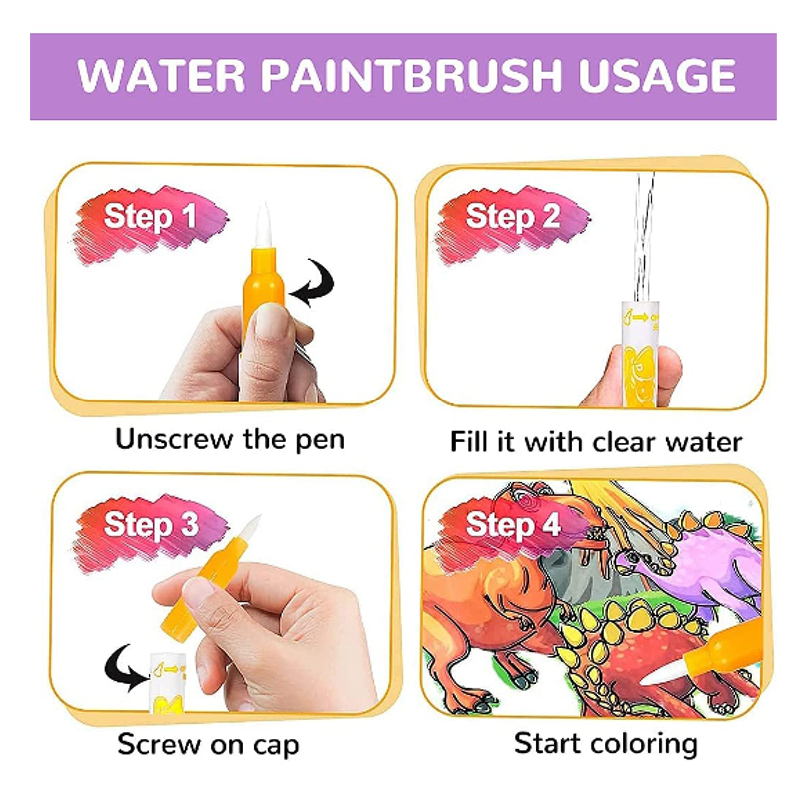 WATER PAINTBRUSH USAGE

Step 1

Unscrew the pen

Step 2

Fill it with clear water

Step 3

Screw on cap

Step 4

Start coloring