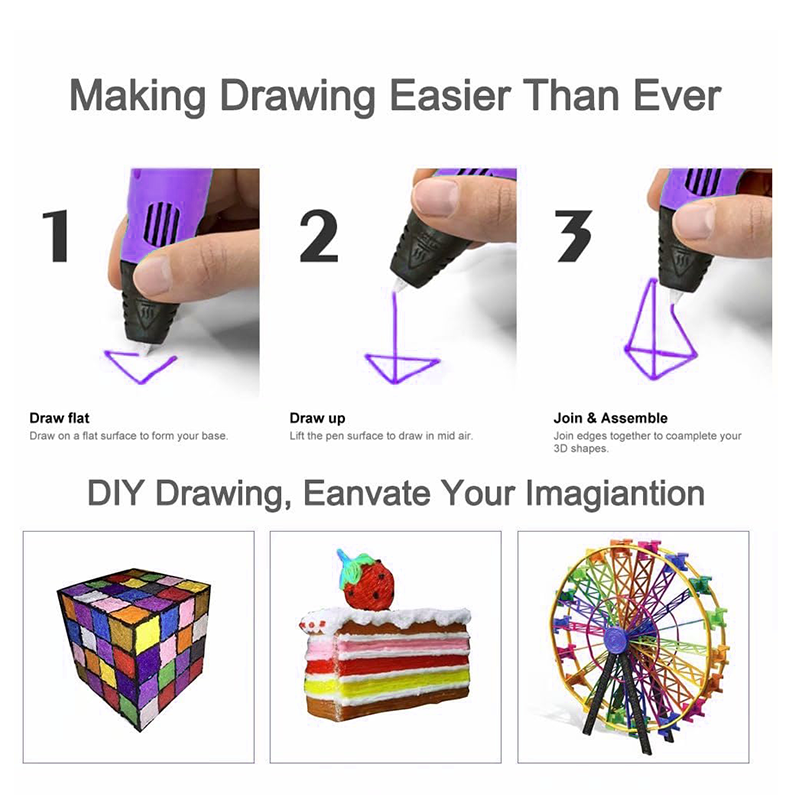 Making Drawing Easier Than Ever

1

2

3

Draw flat
Draw on a flat surface to form your base.

Draw up
Lift the pen surface to draw in mid air.

Join & Assemble
Join edges together to coamplete your 3D shapes.

DIY Drawing, Eanvate Your Imagiantion