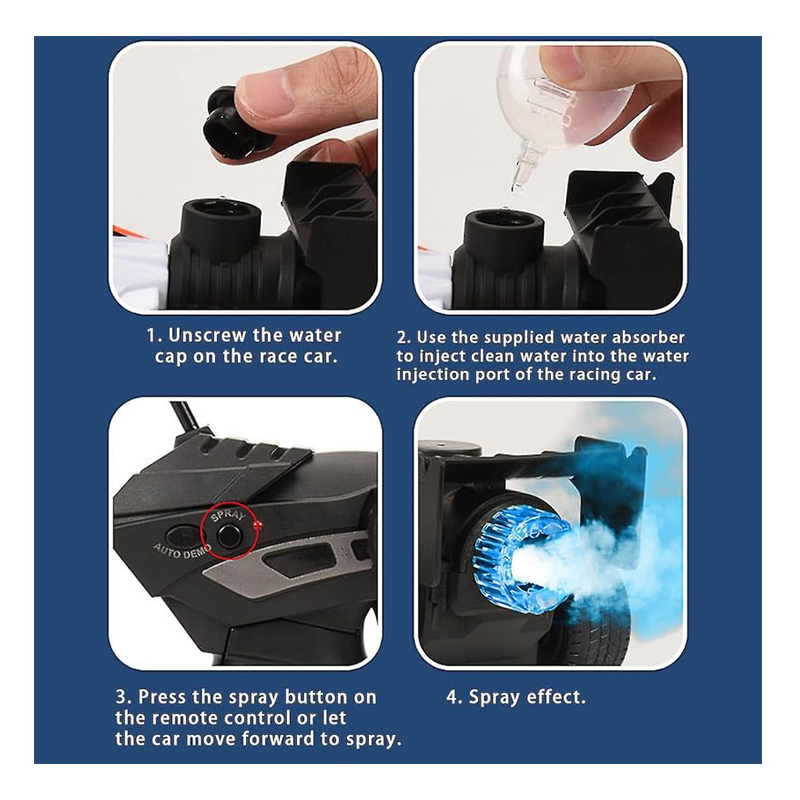 1. Unscrew the water cap on the race car.

2. Use the supplied water absorber to inject clean water into the water injection port of the racing car.

SPRAY

AUTO DEMO

3. Press the spray button on the remote control or let the car move forward to spray.

4. Spray effect.