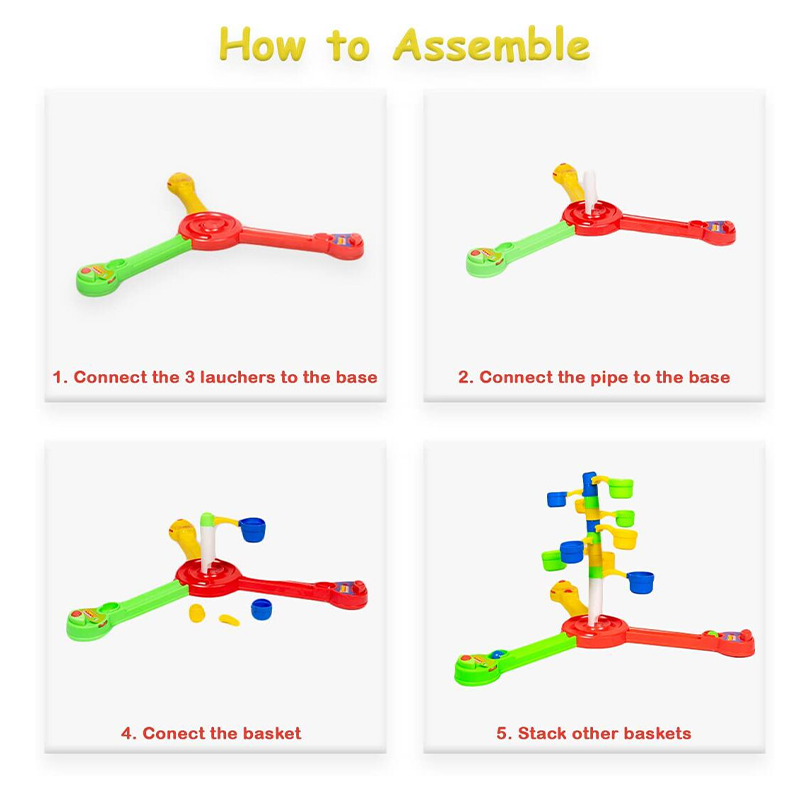 How to Assemble

1. Connect the 3 lauchers to the base

2. Connect the pipe to the base

4. Conect the basket

5. Stack other baskets