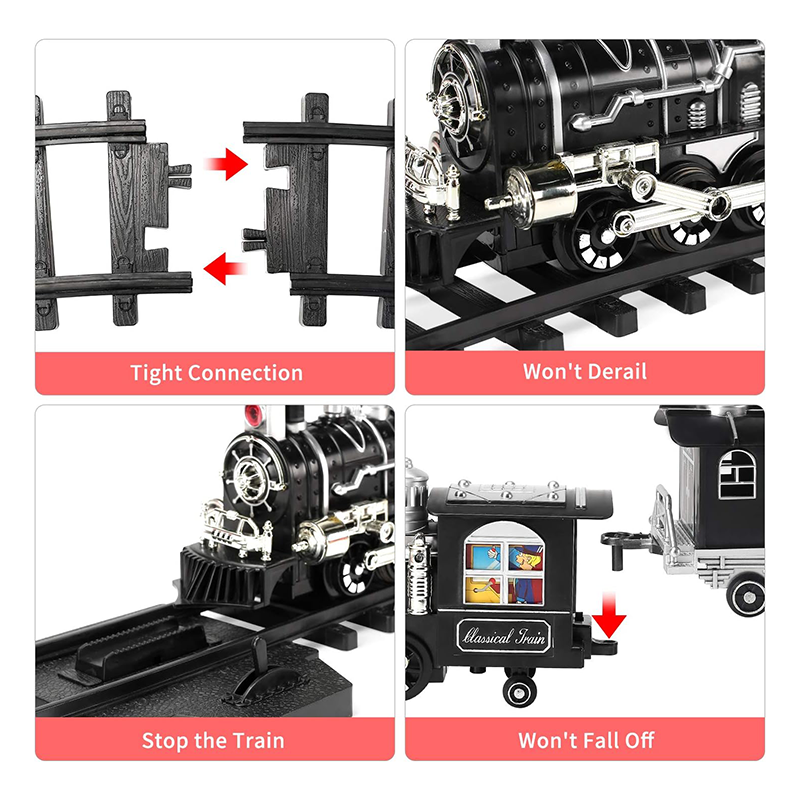 Tight Connection

Won't Derail

Stop the Train

Classical Train

Won't Fall Off