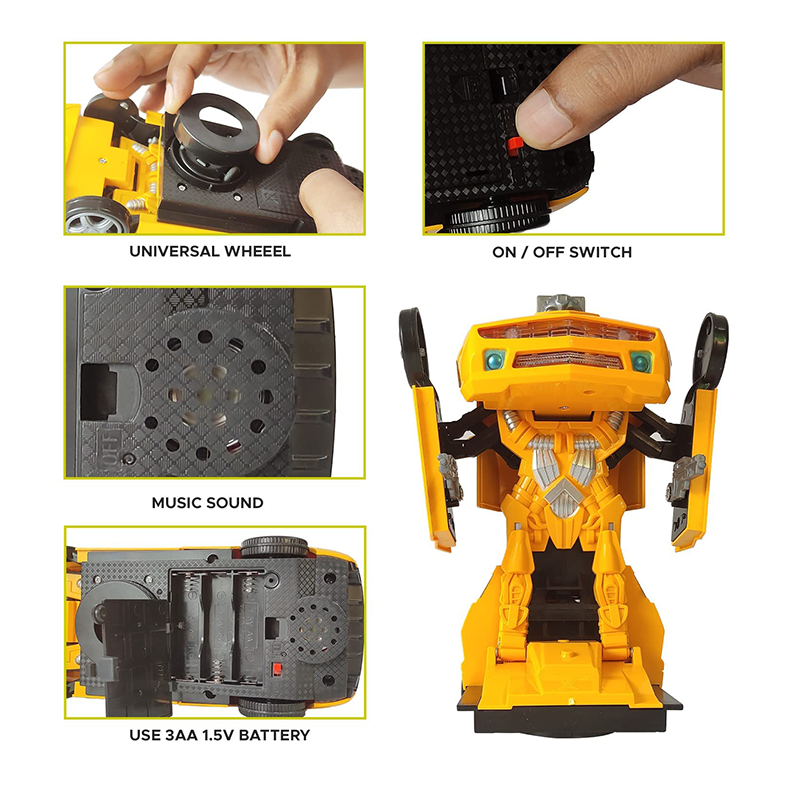 UNIVERSAL WHEEEL

ON / OFF SWITCH

MUSIC SOUND

USE 3AA 1.5V BATTERY