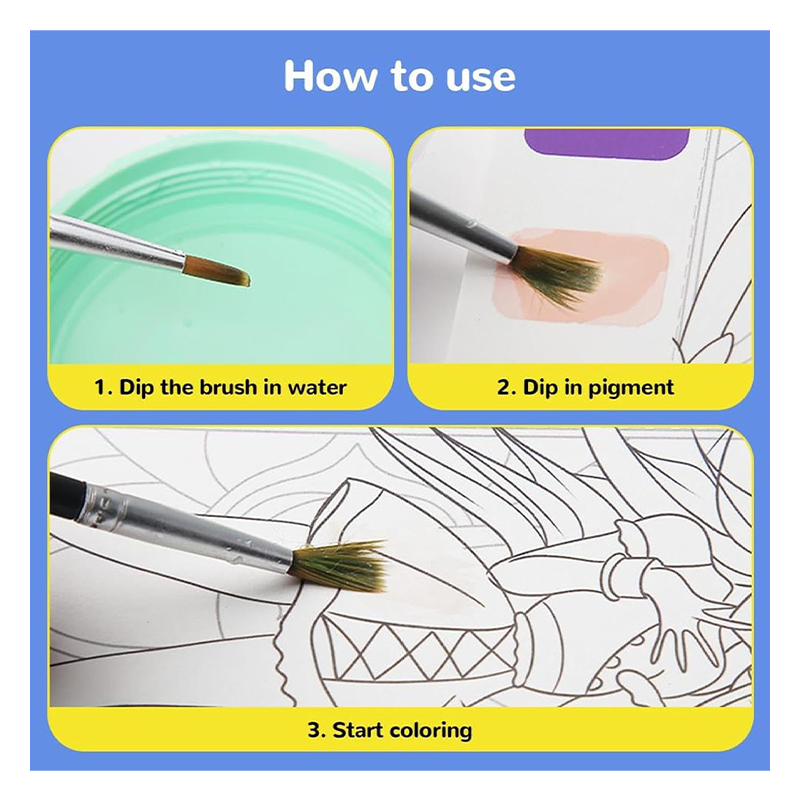 How to use

1. Dip the brush in water

2. Dip in pigment

3. Start coloring