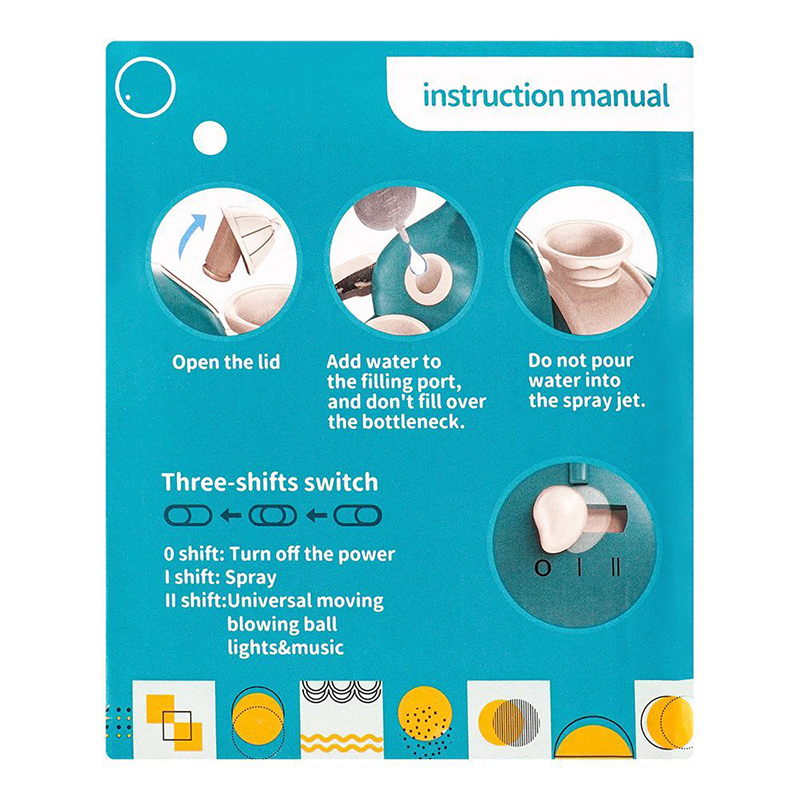 instruction manual

Open the lid

Add water to the filling port, and don't fill over the bottleneck.

Do not pour water into the spray jet.

Three-shifts switch

0 shift: Turn off the power
I shift: Spray
II shift:Universal moving blowing ball lights&music

O I II