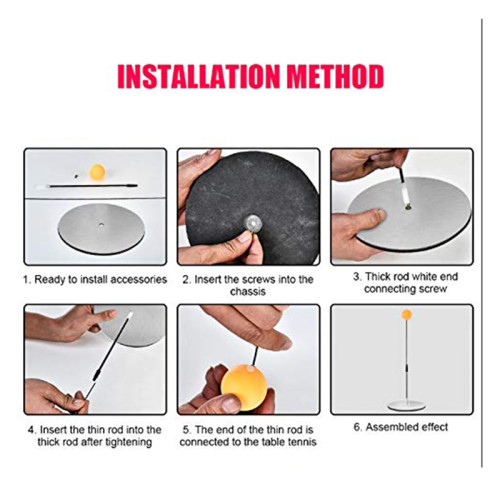 INSTALLATION METHOD

1. Ready to install accessories

2. Insert the screws into the chassis

3. Thick rod white end connecting screw

4. Insert the thin rod into the thick rod after tightening

5. The end of the thin rod is connected to the table tennis

6. Assembled effect