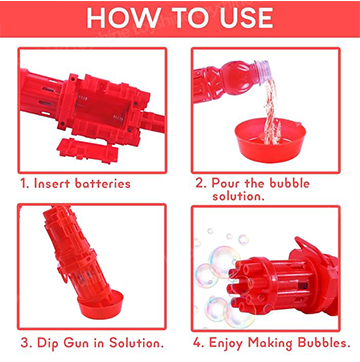 HOW TO USE

1. Insert batteries

2. Pour the bubble solution.

3. Dip Gun in Solution.

4. Enjoy Making Bubbles.