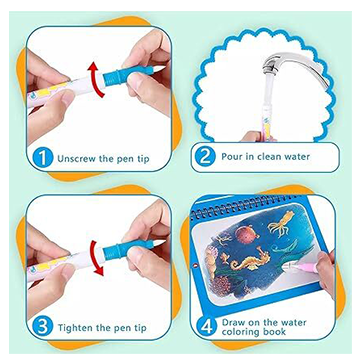 1 Unscrew the pen tip

2 Pour in clean water

3 Tighten the pen tip

4 Draw on the water coloring book