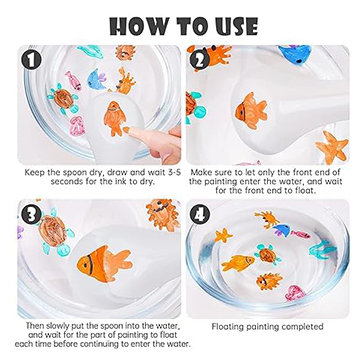 HOW TO USE

1

Keep the spoon dry, draw and wait 3-5 seconds for the ink to dry.

2

Make sure to let only the front end of the painting enter the water, and wait for the front end to float.

3

Then slowly put the spoon into the water, and wait for the part of painting to float each time before continuing to enter the water.

4

Floating painting completed